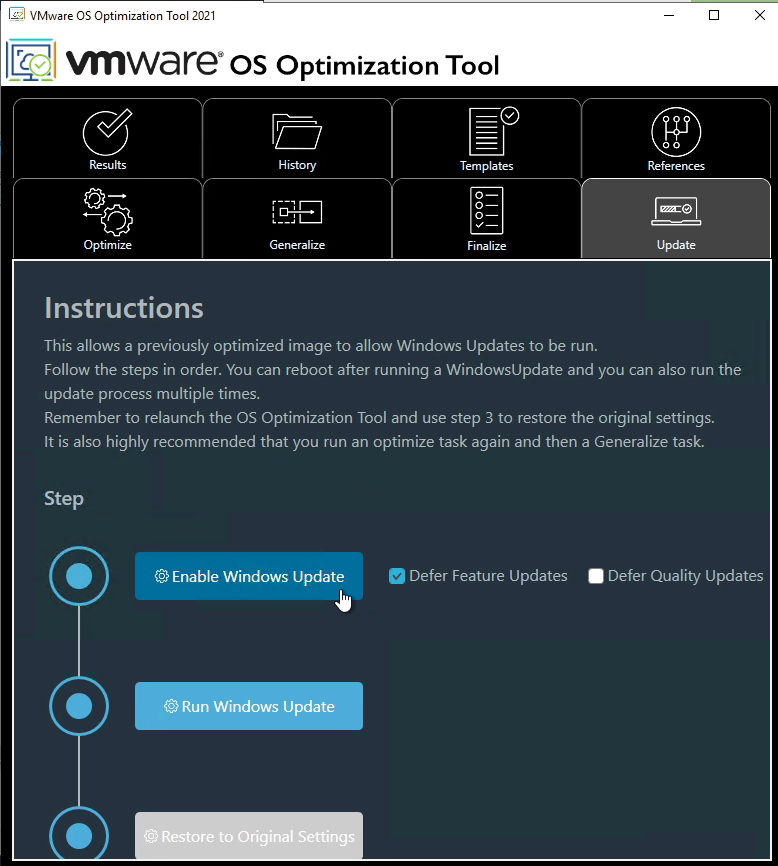 VMware OS Optimization Tool 2021

vmware OS Optimization Tool

Results

History

Templates

References

Optimize

Generalize

Finalize

Update

Instructions

This allows a previously optimized image to allow Windows Updates to be run.
Follow the steps in order. You can reboot after running a WindowsUpdate and you can also run the update process multiple times.
Remember to relaunch the OS Optimization Tool and use step 3 to restore the original settings.
It is also highly recommended that you run an optimize task again and then a Generalize task.

Step

Enable Windows Update

Defer Feature Updates

Defer Quality Updates

Run Windows Update

Restore to Original Settings